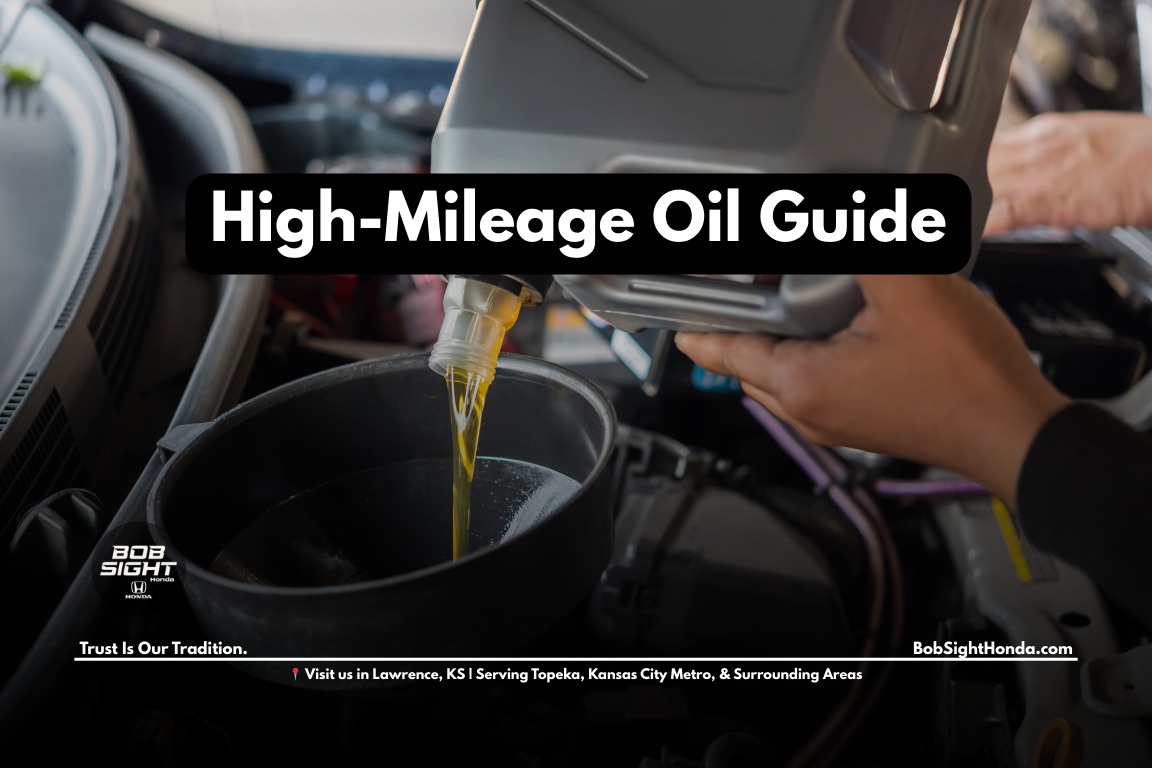 High-Mileage Oil Guide

BOB SIGHT Honda
HONDA

Trust Is Our Tradition.

BobSightHonda.com

📍 Visit us in Lawrence, KS | Serving Topeka, Kansas City Metro, & Surrounding Areas