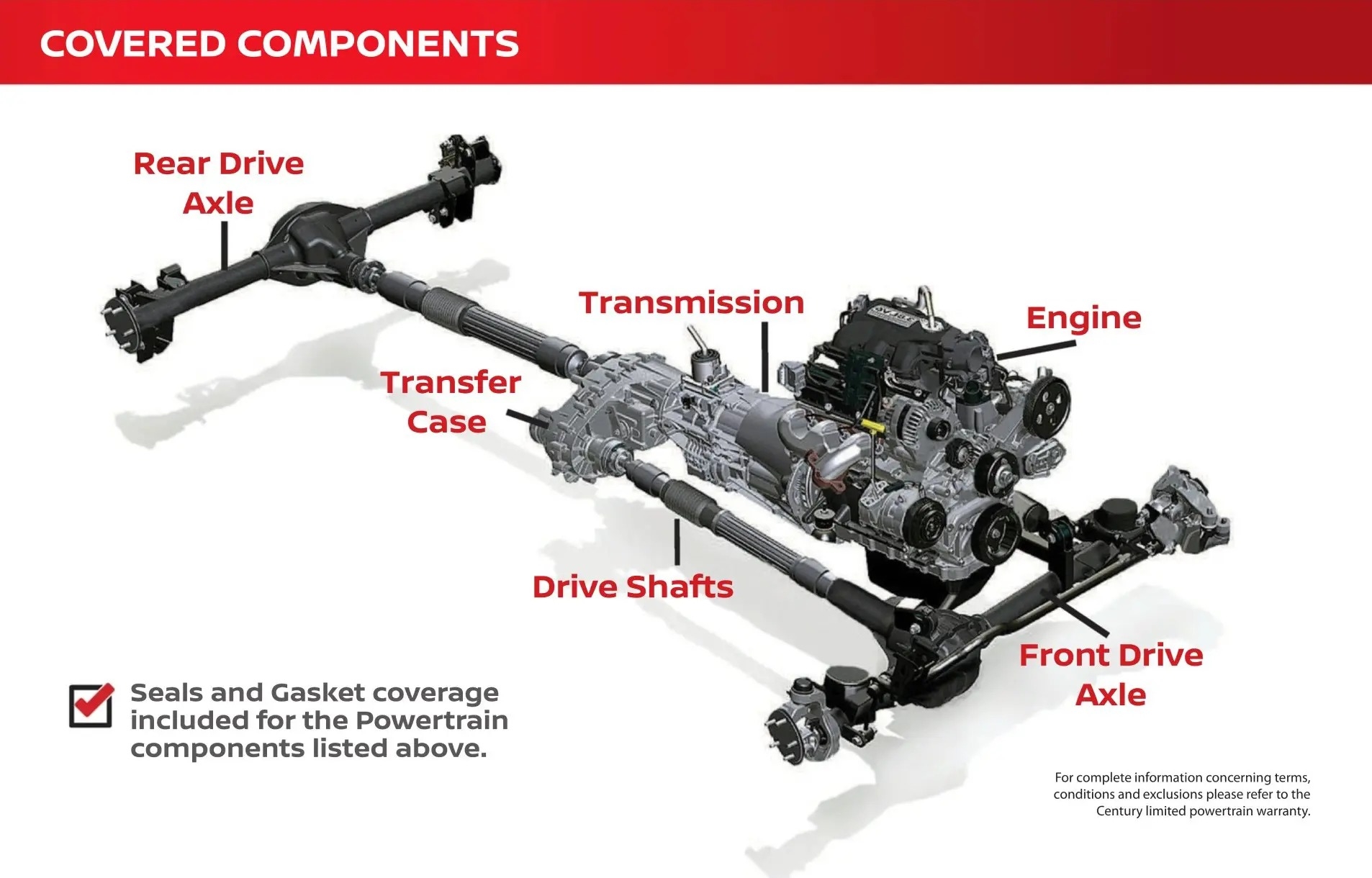 COVERED COMPONENTS

Rear Drive Axle

Transmission

Engine

Transfer Case

Drive Shafts

Front Drive Axle

Seals and Gasket coverage included for the Powertrain components listed above.

For complete information concerning terms, conditions and exclusions please refer to the Century limited powertrain warranty.